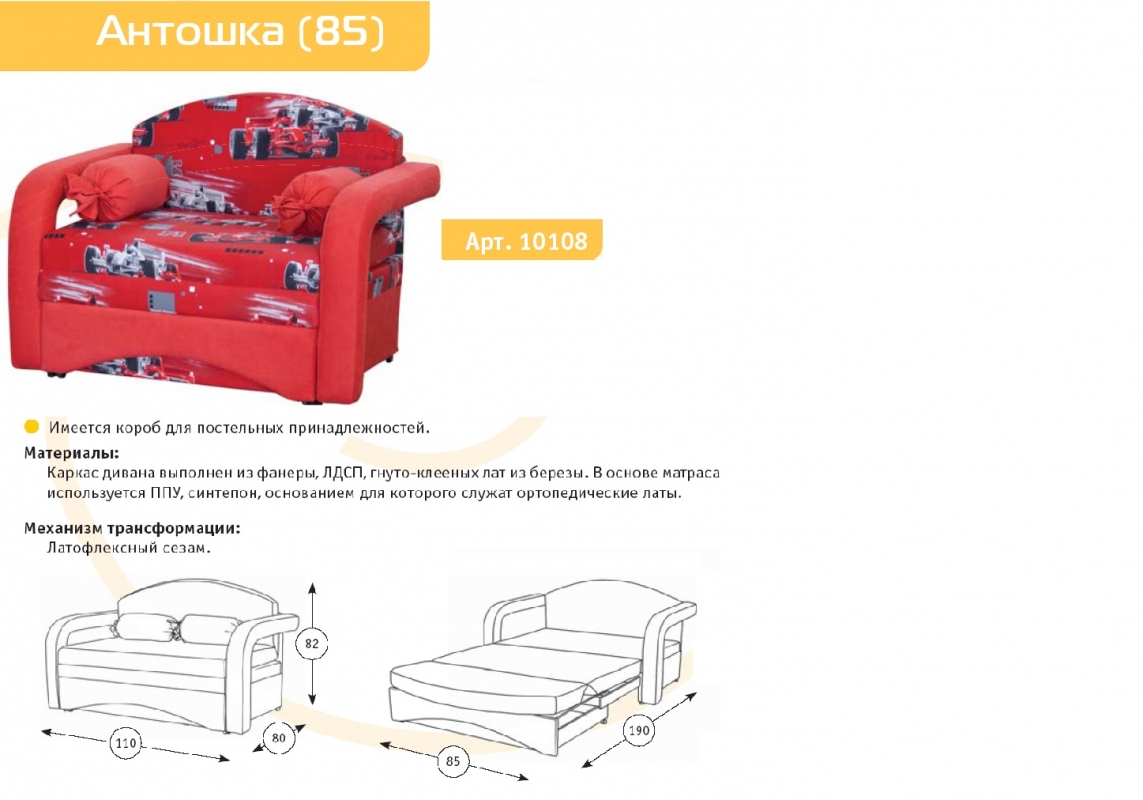 Антошка (85)

Арт. 10108

Имеется короб для постельных принадлежностей.

Материалы:
Каркас дивана выполнен из фанеры, ЛДСП, гнуто-клееных лат из березы. В основе матраса используется ППУ, синтепон, основанием для которого служат ортопедические латы.

Механизм трансформации:
Латофлексный сезам.

82

110

80

85

190