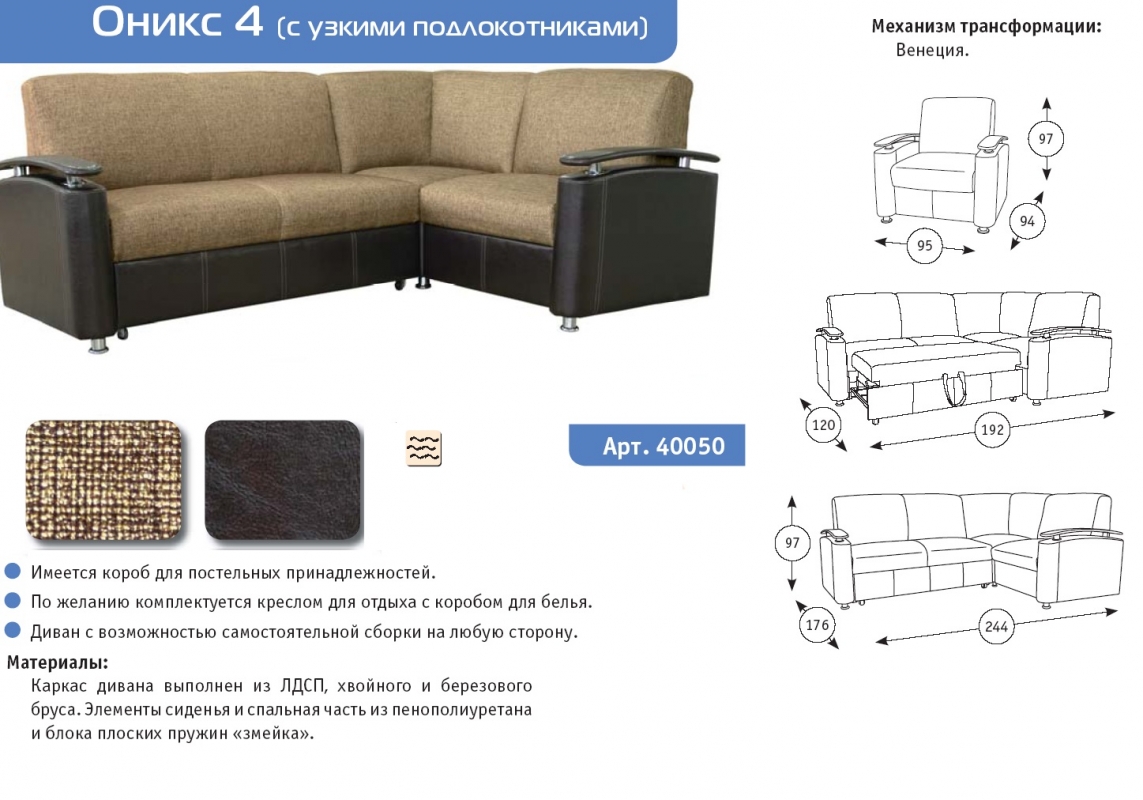 Оникс 4 (с узкими подлокотниками)

Механизм трансформации:
Венеция.

97
94
95

120
192

Арт. 40050

97
176
244

Имеется короб для постельных принадлежностей.
По желанию комплектуется креслом для отдыха с коробом для белья.
Диван с возможностью самостоятельной сборки на любую сторону.

Материалы:
Каркас дивана выполнен из ЛДСП, хвойного и березового бруса. Элементы сиденья и спальная часть из пенополиуретана и блока плоских пружин «змейка».